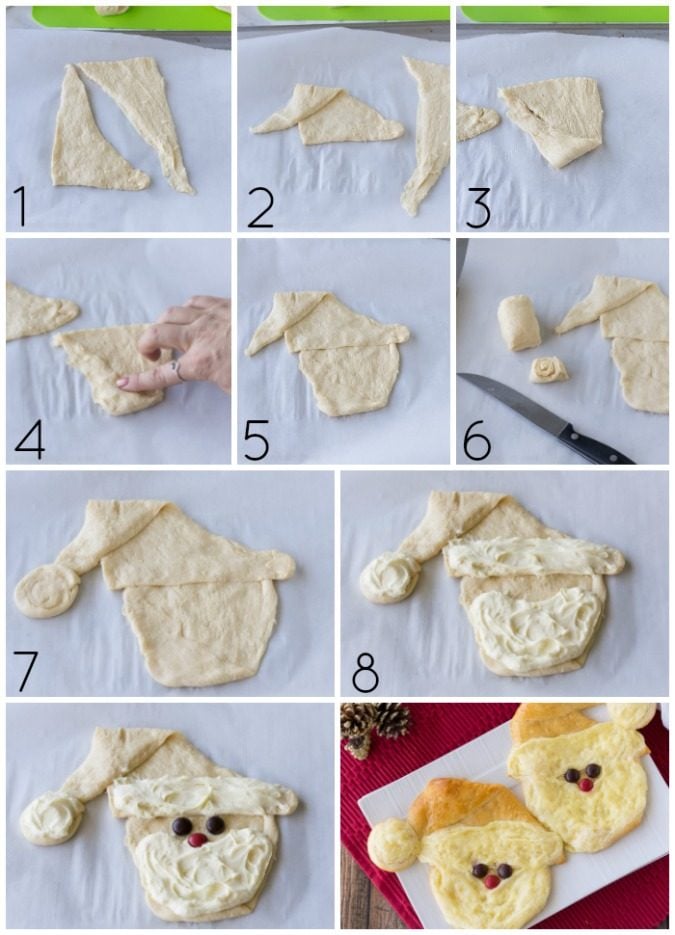 1
2
3
4
5
6
7
8